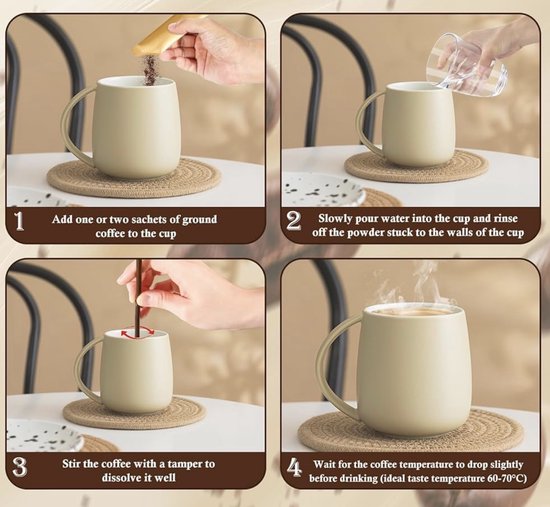 1 Add one or two sachets of ground coffee to the cup

2 Slowly pour water into the cup and rinse off the powder stuck to the walls of the cup

3 Stir the coffee with a tamper to dissolve it well

4 Wait for the coffee temperature to drop slightly before drinking (ideal taste temperature 60-70°C)